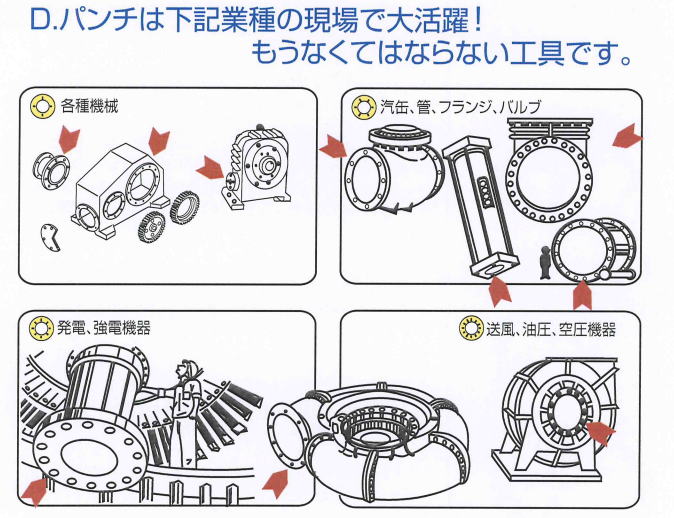 D.パンチは下記業種の現場で大活躍！
もうなくてはならない工具です。

各種機械

汽缶、管、フランジ、バルブ

発電、強電機器

送風、油圧、空圧機器