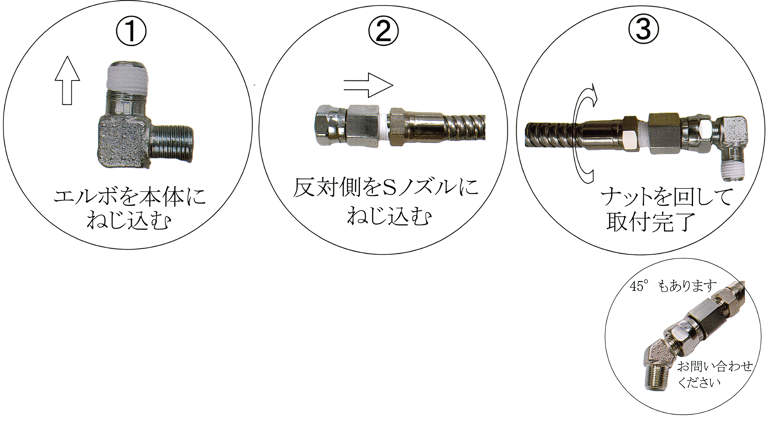 ①

エルボを本体にねじ込む

②

反対側をSノズルにねじ込む

③

ナットを回して取付完了

45° もあります

お問い合わせください