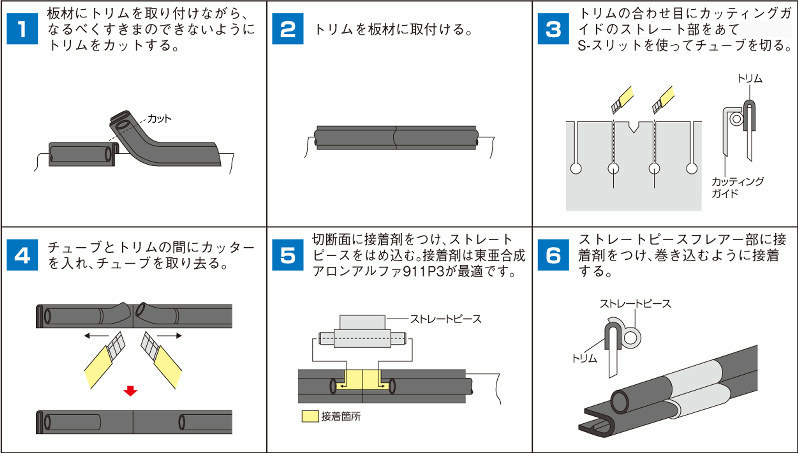 1 板材にトリムを取り付けながら、なるべくすきまのできないようにトリムをカットする。

カット

2 トリムを板材に取付ける。

3 トリムの合わせ目にカッティングガイドのストレート部をあてS-スリットを使ってチューブを切る。

トリム

カッティングガイド

4 チューブとトリムの間にカッターを入れ、チューブを取り去る。

5 切断面に接着剤をつけ、ストレートピースをはめ込む。接着剤は東亜合成アロンアルファ911P3が最適です。

ストレートピース

接着箇所

6 ストレートピースフレアー部に接着剤をつけ、巻き込むように接着する。

ストレートピース

トリム