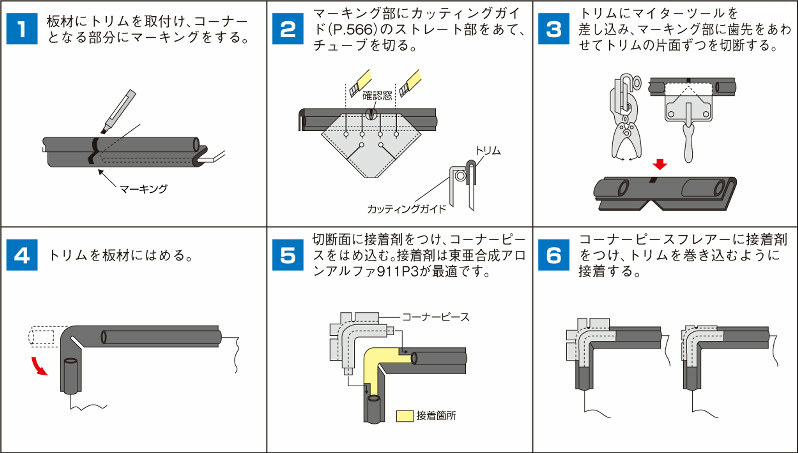 1 板材にトリムを取付け、コーナーとなる部分にマーキングをする。

マーキング

2 マーキング部にカッティングガイド(P.566)のストレート部をあて、チューブを切る。

確認窓

トリム

カッティングガイド

3 トリムにマイターツールを差し込み、マーキング部に歯先をあわせてトリムの片面ずつを切断する。

4 トリムを板材にはめる。

5 切断面に接着剤をつけ、コーナーピースをはめ込む。接着剤は東亜合成アロンアルファ911P3が最適です。

コーナーピース

接着箇所

6 コーナーピースフレアーに接着剤をつけ、トリムを巻き込むように接着する。